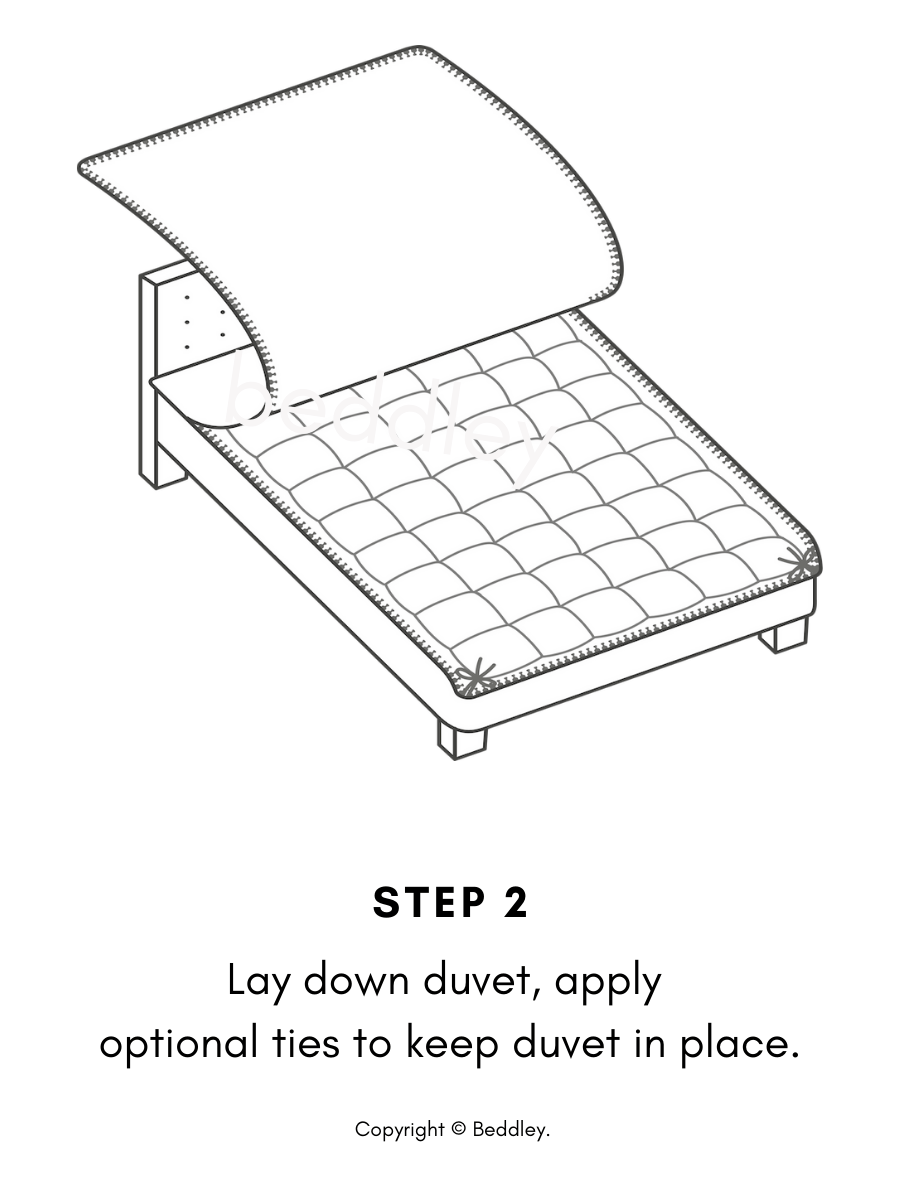 beddley

STEP 2

Lay down duvet, apply optional ties to keep duvet in place.

Copyright © Beddley.